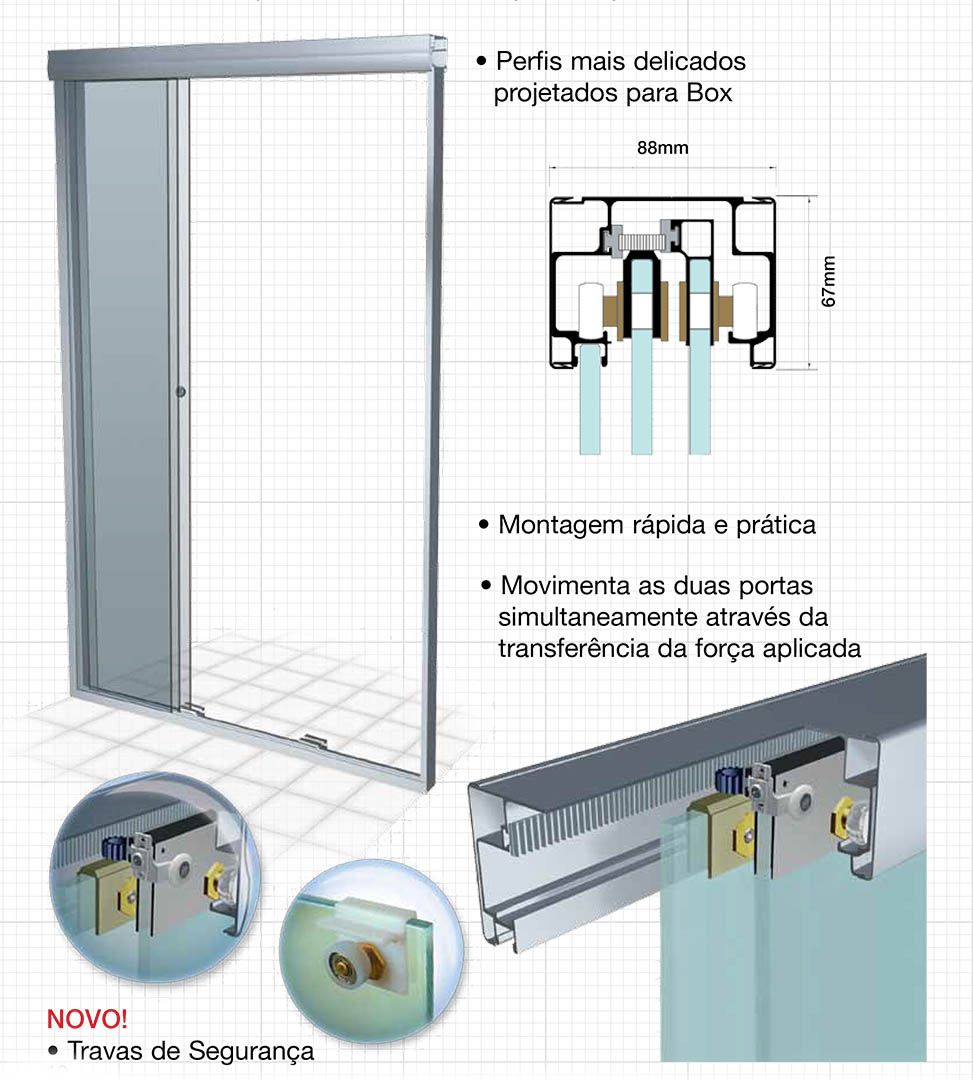 • Perfis mais delicados projetados para Box

88mm

67mm

• Montagem rápida e prática

• Movimenta as duas portas simultaneamente através da transferência da força aplicada

NOVO!
• Travas de Segurança